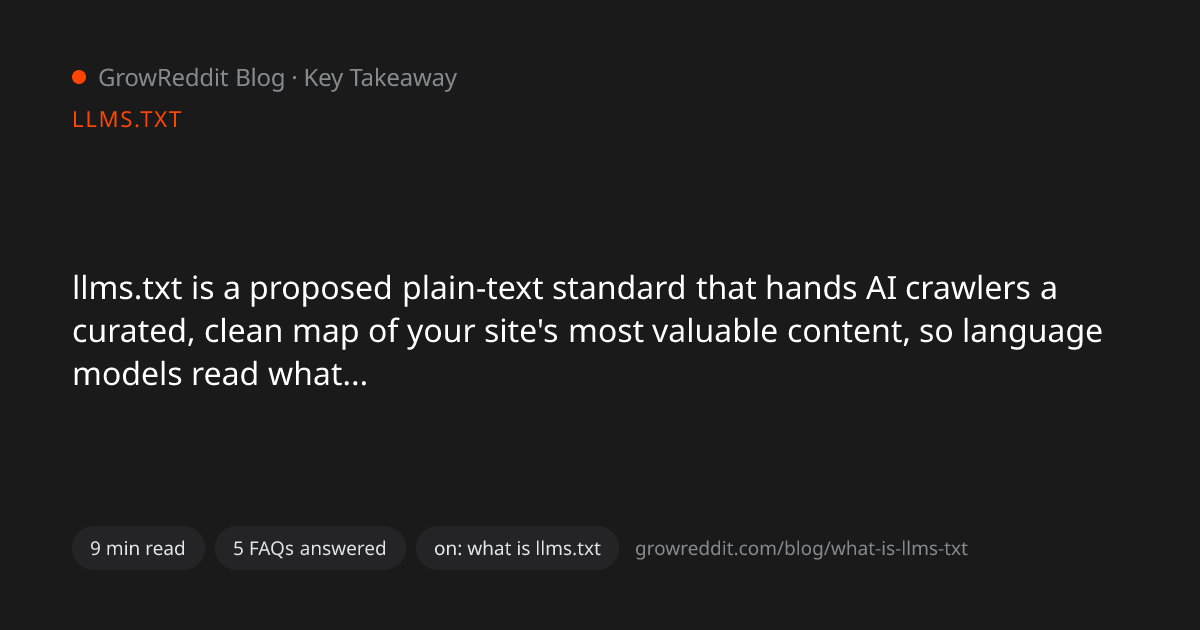 GrowReddit Blog · Key Takeaway

LLMS.TXT

llms.txt is a proposed plain-text standard that hands AI crawlers a curated, clean map of your site's most valuable content, so language models read what...

9 min read

5 FAQs answered

on: what is llms.txt

growreddit.com/blog/what-is-llms-txt