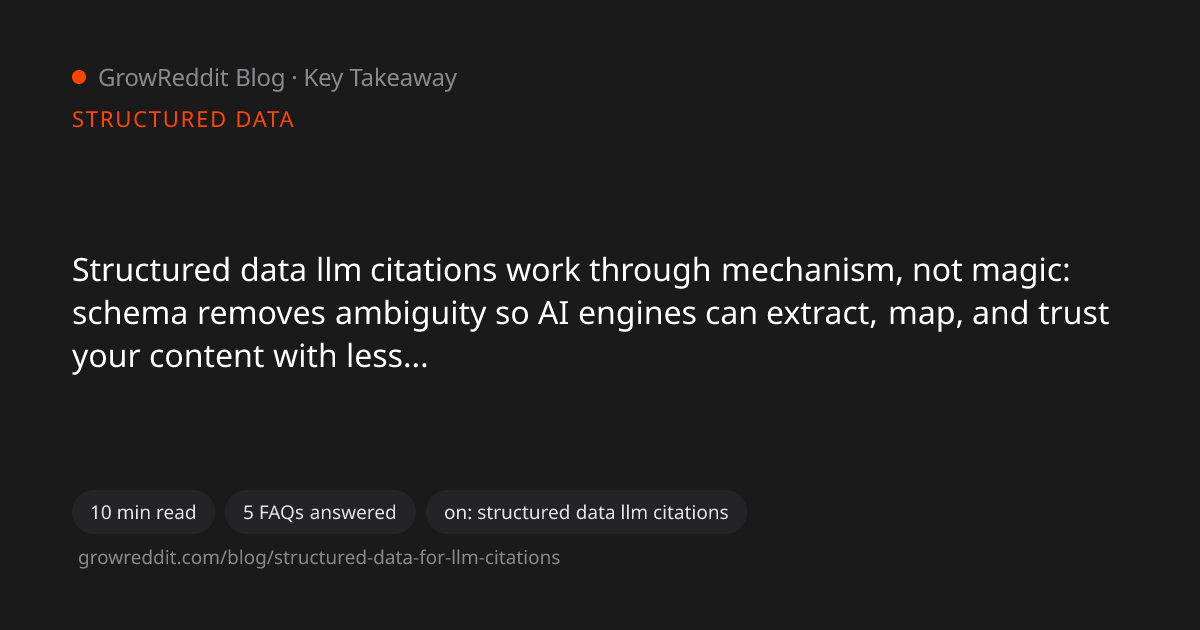 GrowReddit Blog · Key Takeaway

STRUCTURED DATA

Structured data llm citations work through mechanism, not magic: schema removes ambiguity so AI engines can extract, map, and trust your content with less...

10 min read

5 FAQs answered

on: structured data llm citations

growreddit.com/blog/structured-data-for-llm-citations